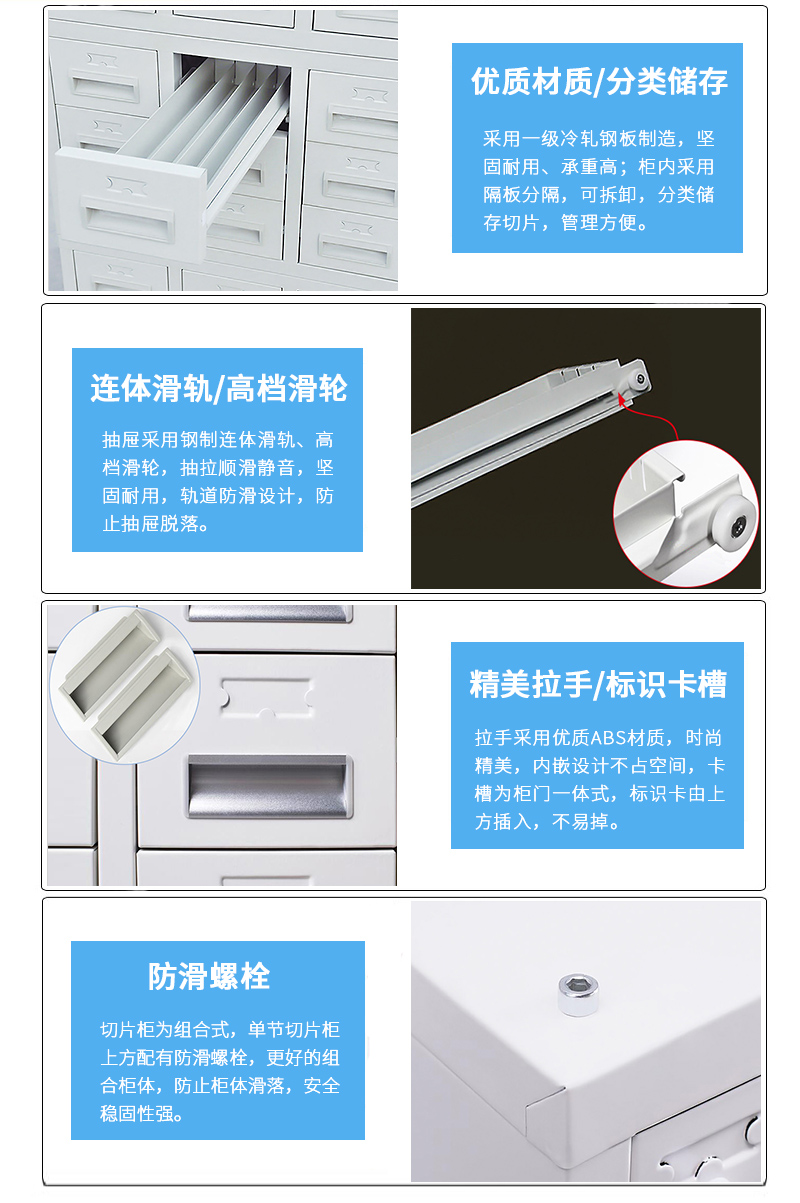 优质材质/分类储存

采用一级冷轧钢板制造，坚固耐用、承重高；柜内采用隔板分隔，可拆卸，分类储存切片，管理方便。

连体滑轨/高档滑轮

抽屉采用钢制连体滑轨、高档滑轮，抽拉顺滑静音，坚固耐用，轨道防滑设计，防止抽屉脱落。

精美拉手/标识卡槽

拉手采用优质ABS材质，时尚精美，内嵌设计不占空间，卡槽为柜门一体式，标识卡由上方插入，不易掉。

防滑螺栓

切片柜为组合式，单节切片柜上方配有防滑螺栓，更好的组合柜体，防止柜体滑落，安全稳固性强。