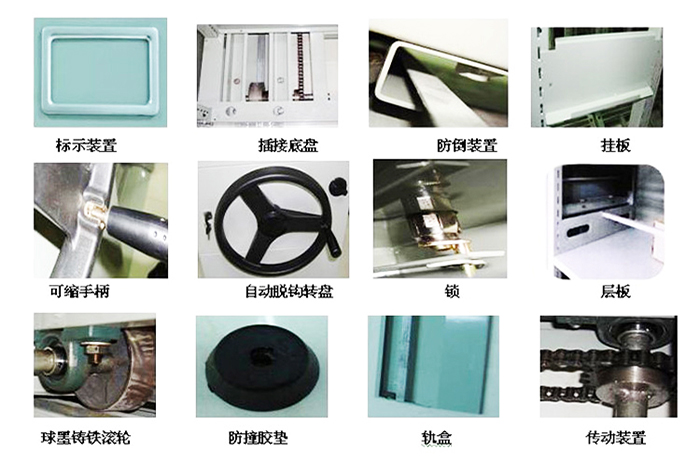 标示装置

插接底盘

防倒装置

挂板

可缩手柄

自动脱钩转盘

锁

层板

球墨铸铁滚轮

防撞胶垫

轨盒

传动装置