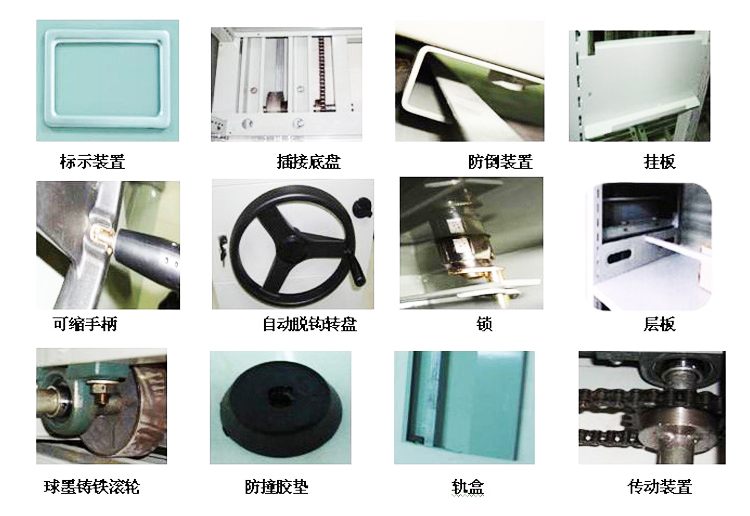 标示装置

插接底盘

防倒装置

挂板

可缩手柄

自动脱钩转盘

锁

层板

球墨铸铁滚轮

防撞胶垫

轨盒

传动装置